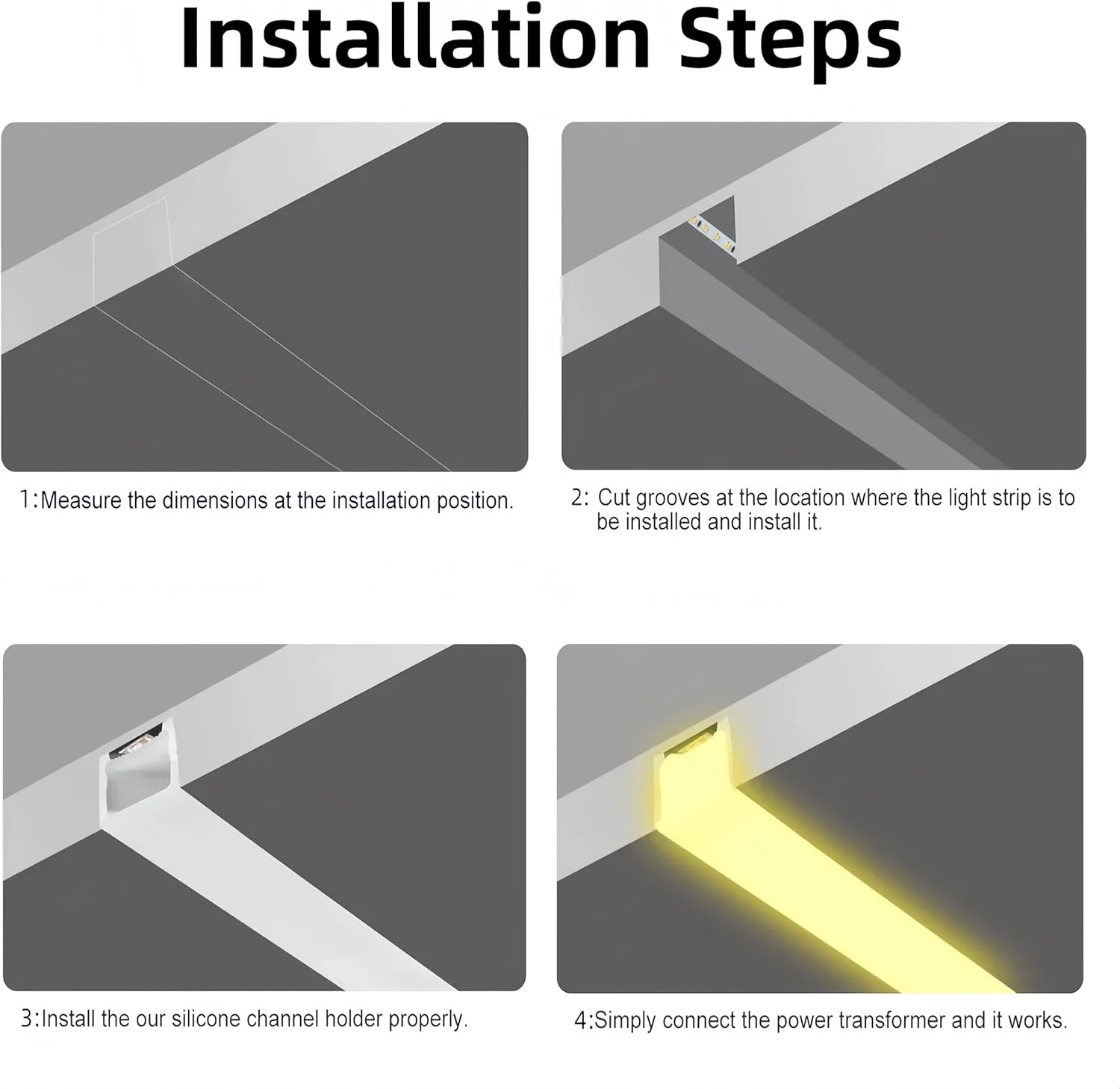 Installation Steps

1:Measure the dimensions at the installation position.

2: Cut grooves at the location where the light strip is to be installed and install it.

3:Install the our silicone channel holder properly.

4:Simply connect the power transformer and it works.