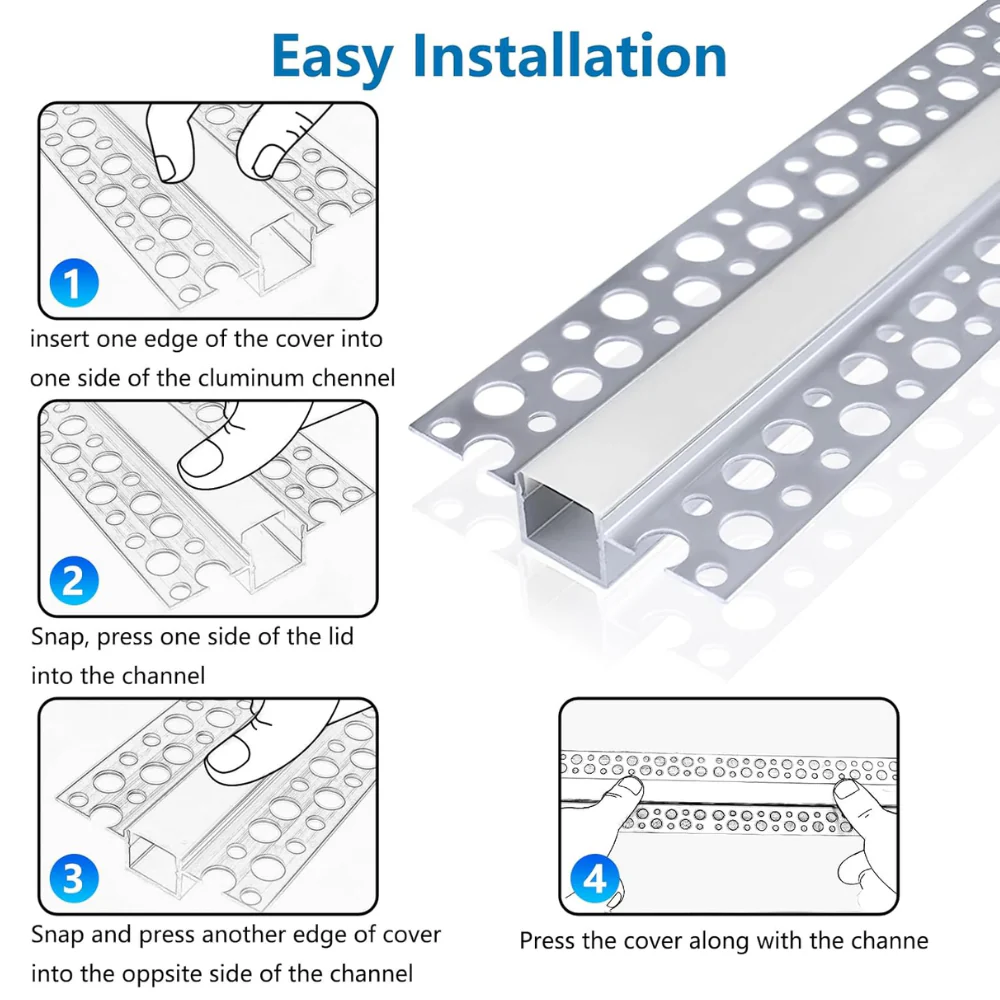 Easy Installation

1

insert one edge of the cover into one side of the cluminum chennel

2

Snap, press one side of the lid into the channel

3

Snap and press another edge of cover into the oppsite side of the channel

4

Press the cover along with the channe