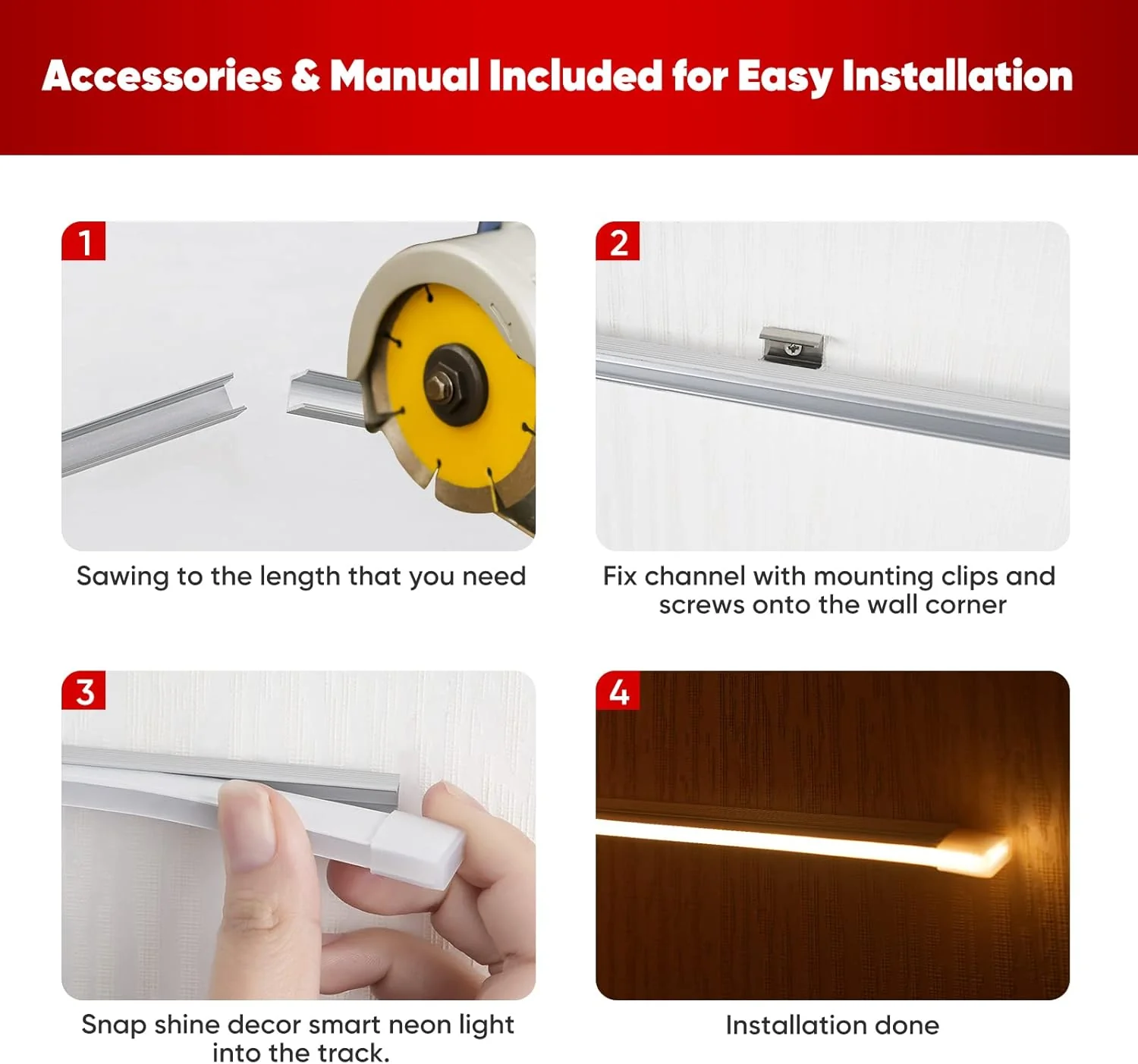 Accessories & Manual Included for Easy Installation

1

Sawing to the length that you need

2

Fix channel with mounting clips and screws onto the wall corner

3

Snap shine decor smart neon light into the track.

4

Installation done