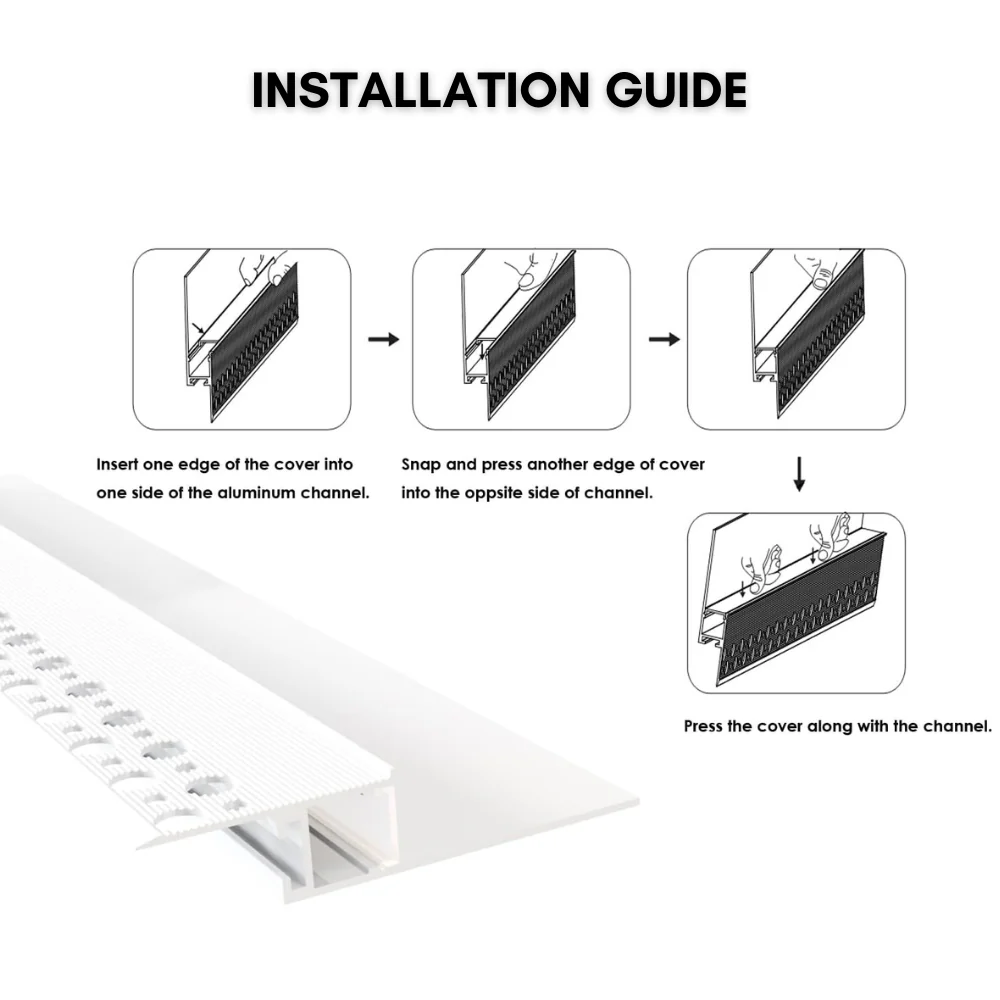 INSTALLATION GUIDE

Insert one edge of the cover into one side of the aluminum channel.

Snap and press another edge of cover into the oppsite side of channel.

Press the cover along with the channel.