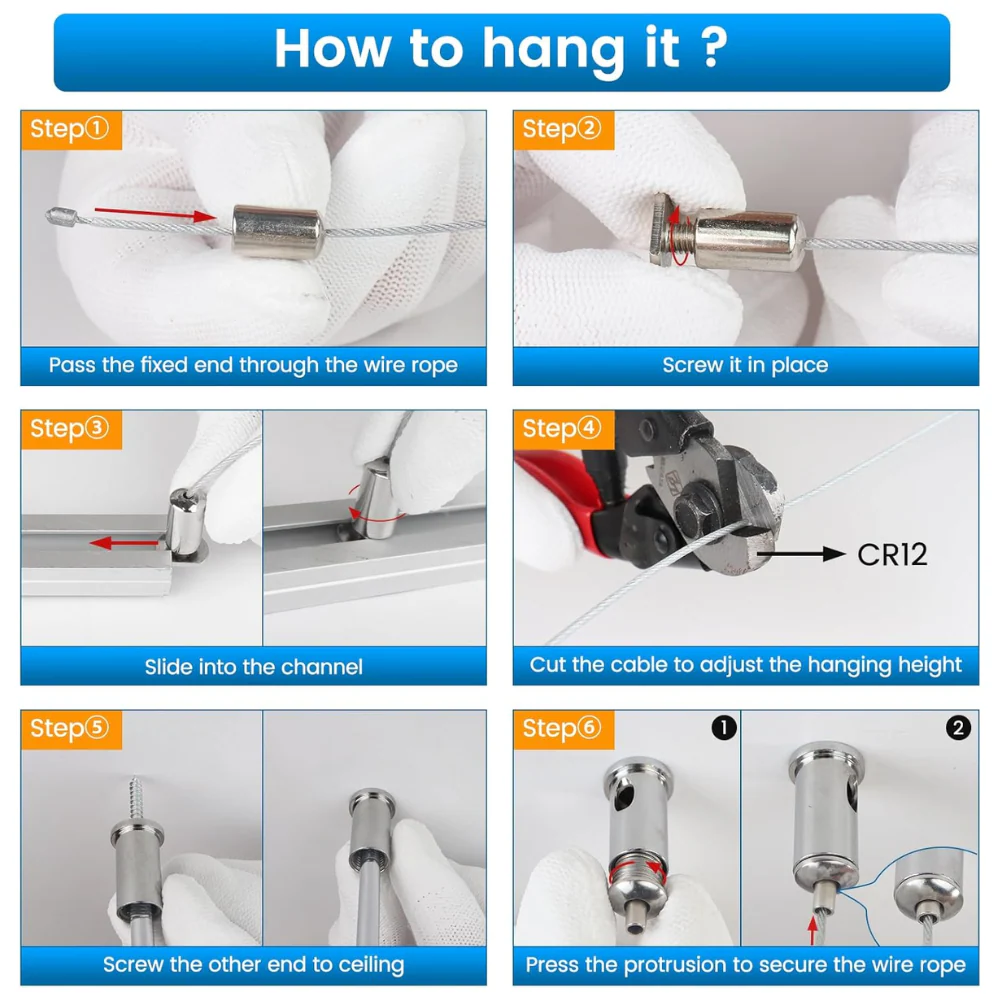 How to hang it ?

Step①

Pass the fixed end through the wire rope

Step②

Screw it in place

Step③

Slide into the channel

Step④

CR12

Cut the cable to adjust the hanging height

Step⑤

Screw the other end to ceiling

Step⑥

❶

❷

Press the protrusion to secure the wire rope